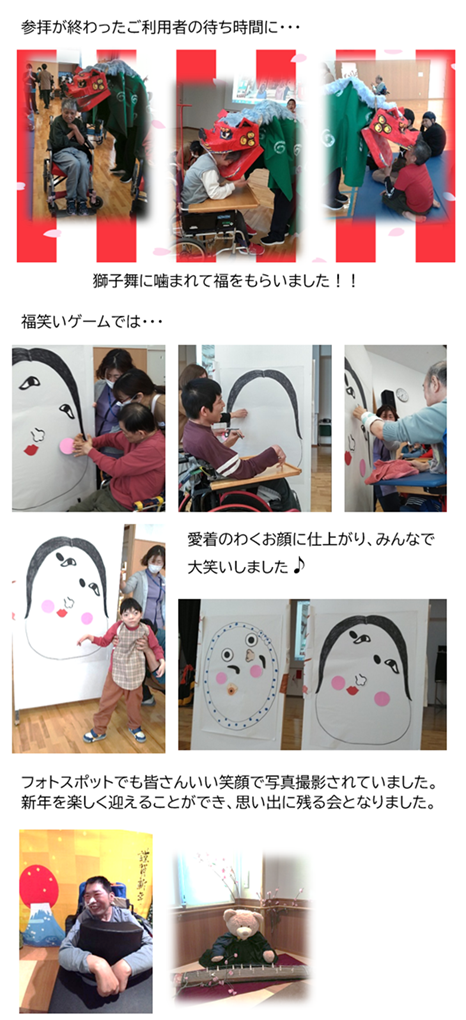 参拝が終わったご利用者の待ち時間に・・・

獅子舞に噛まれて福をもらいました！！

福笑いゲームでは・・・

愛着のわくお顔に仕上がり、みんなで大笑いしました♪

フォトスポットでも皆さんいい笑顔で写真撮影されていました。
新年を楽しく迎えることができ、思い出に残る会となりました。

謹賀新年